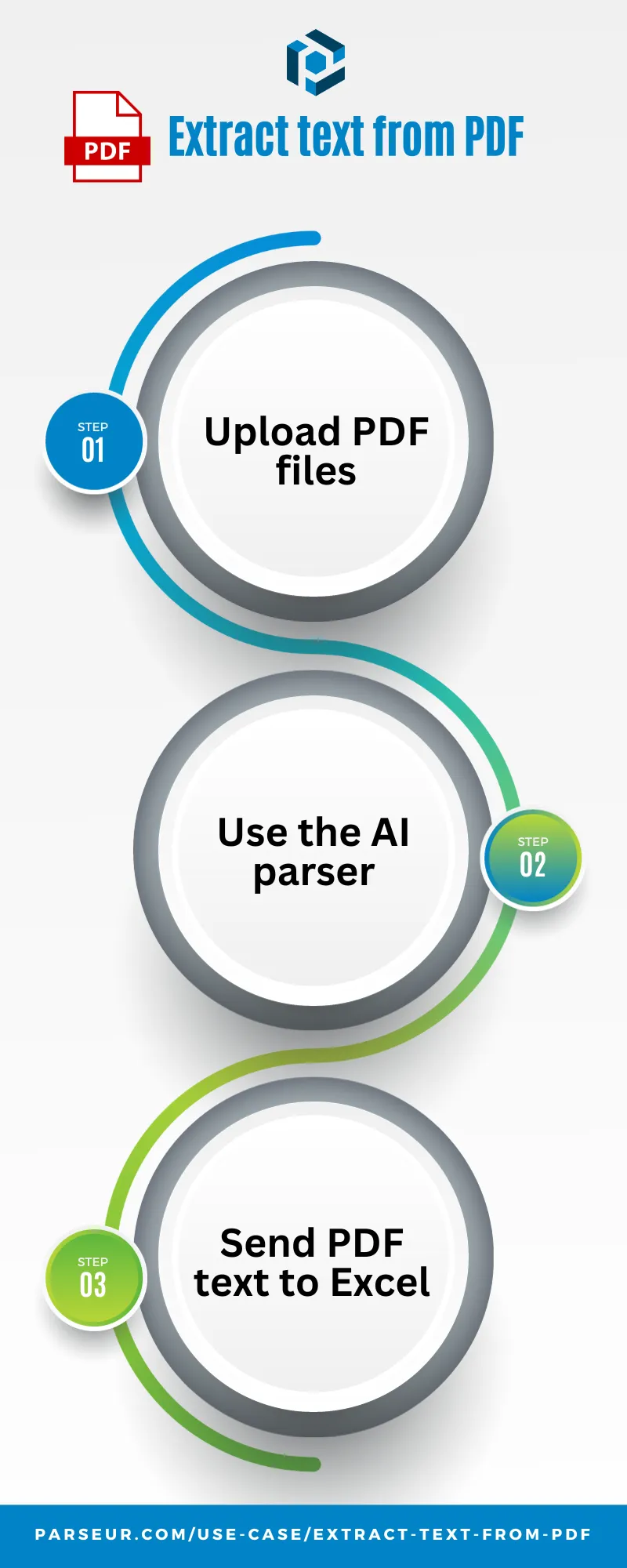 PDF

Extract text from PDF

STEP
01

Upload PDF files

Use the AI parser

STEP
02

STEP
03

Send PDF text to Excel

PARSEUR.COM/USE-CASE/EXTRACT-TEXT-FROM-PDF