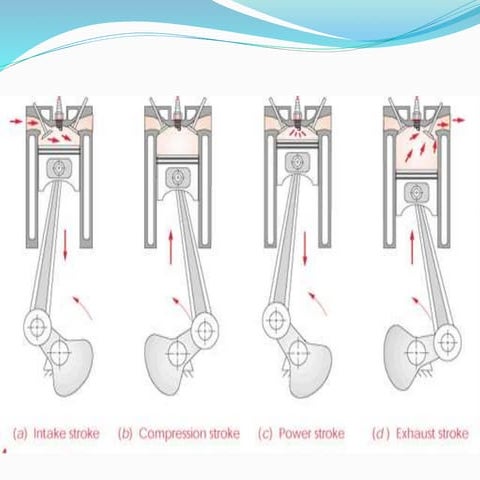 (a) Intake stroke (b) Compression stroke (c) Power stroke (d) Exhaust stroke