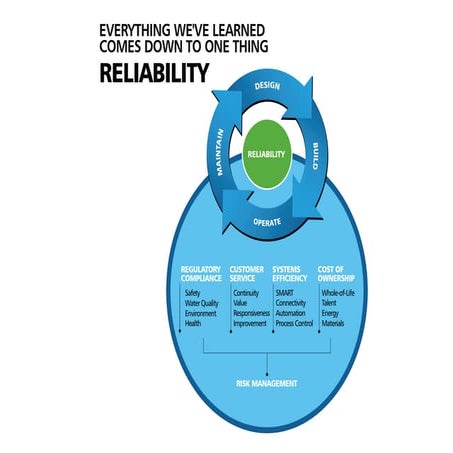 EVERYTHING WE'VE LEARNED
COMES DOWN TO ONE THING
RELIABILITY

DESIGN
BUILD
OPERATE
MAINTAIN
RELIABILITY

REGULATORY COMPLIANCE
Safety
Water Quality
Environment
Health

CUSTOMER SERVICE
Continuity
Value
Responsiveness
Improvement

SYSTEMS EFFICIENCY
SMART
Connectivity
Automation
Process Control

COST OF OWNERSHIP
Whole-of-Life
Talent
Energy
Materials

RISK MANAGEMENT