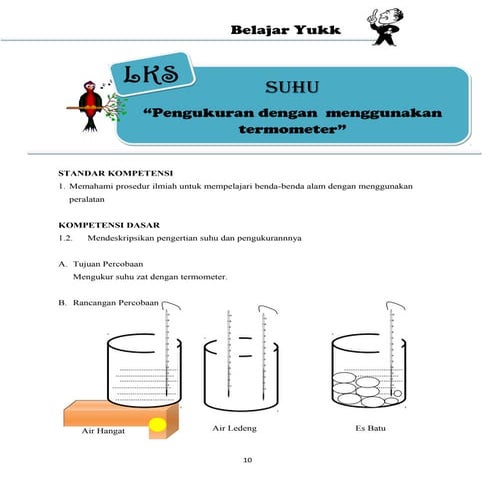 Belajar Yukk

LKS

SUHU

“Pengukuran dengan menggunakan termometer”

STANDAR KOMPETENSI

1. Memahami prosedur ilmiah untuk mempelajari benda-benda alam dengan menggunakan peralatan

KOMPETENSI DASAR

1.2. Mendeskripsikan pengertian suhu dan pengukurannnya

A. Tujuan Percobaan
Mengukur suhu zat dengan termometer.

B. Rancangan Percobaan

Air Hangat

Air Ledeng

Es Batu

10