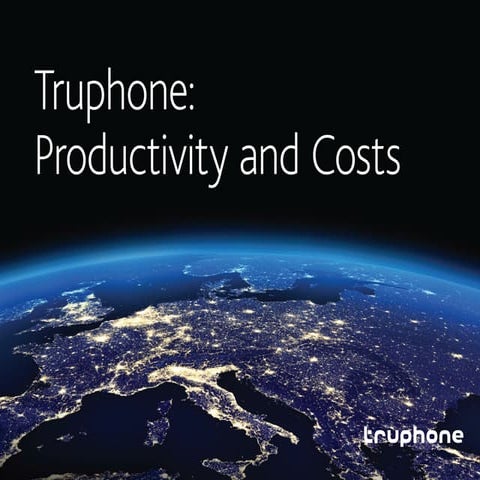 Truphone:
Productivity and Costs

truphone