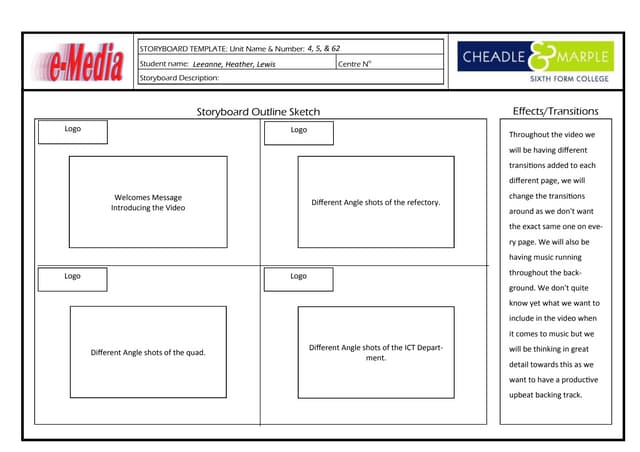 e-Media

STORYBOARD TEMPLATE: Unit Name & Number: 4, 5, & 62

Student name: Leeanne, Heather, Lewis

Centre N°

Storyboard Description:

CHEADLE & MARPLE
SIXTH FORM COLLEGE

Storyboard Outline Sketch

Logo

Welcomes Message Introducing the Video

Logo

Different Angle shots of the refectory.

Logo

Different Angle shots of the quad.

Logo

Different Angle shots of the ICT Department.

Effects/Transitions

Throughout the video we will be having different transitions added to each different page, we will change the transitions around as we don't want the exact same one on every page. We will also be having music running throughout the background. We don't quite know yet what we want to include in the video when it comes to music but we will be thinking in great detail towards this as we want to have a productive upbeat backing track.