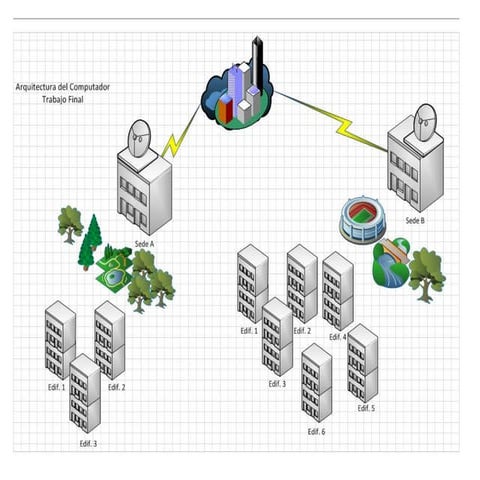 Arquitectura del Computador
Trabajo Final

Sede A

Sede B

Edif. 1
Edif. 2
Edif. 3

Edif. 1
Edif. 2
Edif. 4
Edif. 3
Edif. 5
Edif. 6