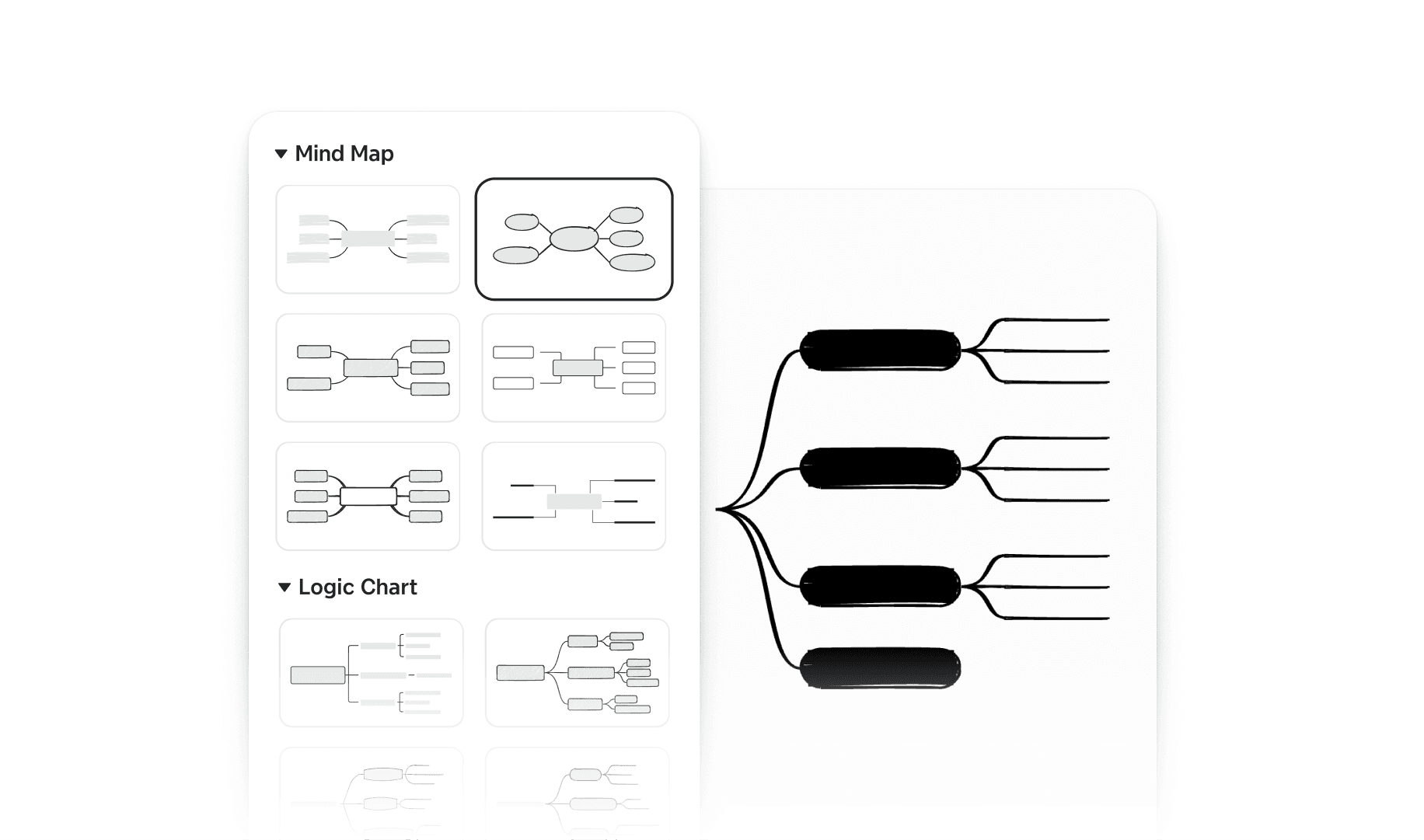 Mind Map

Logic Chart