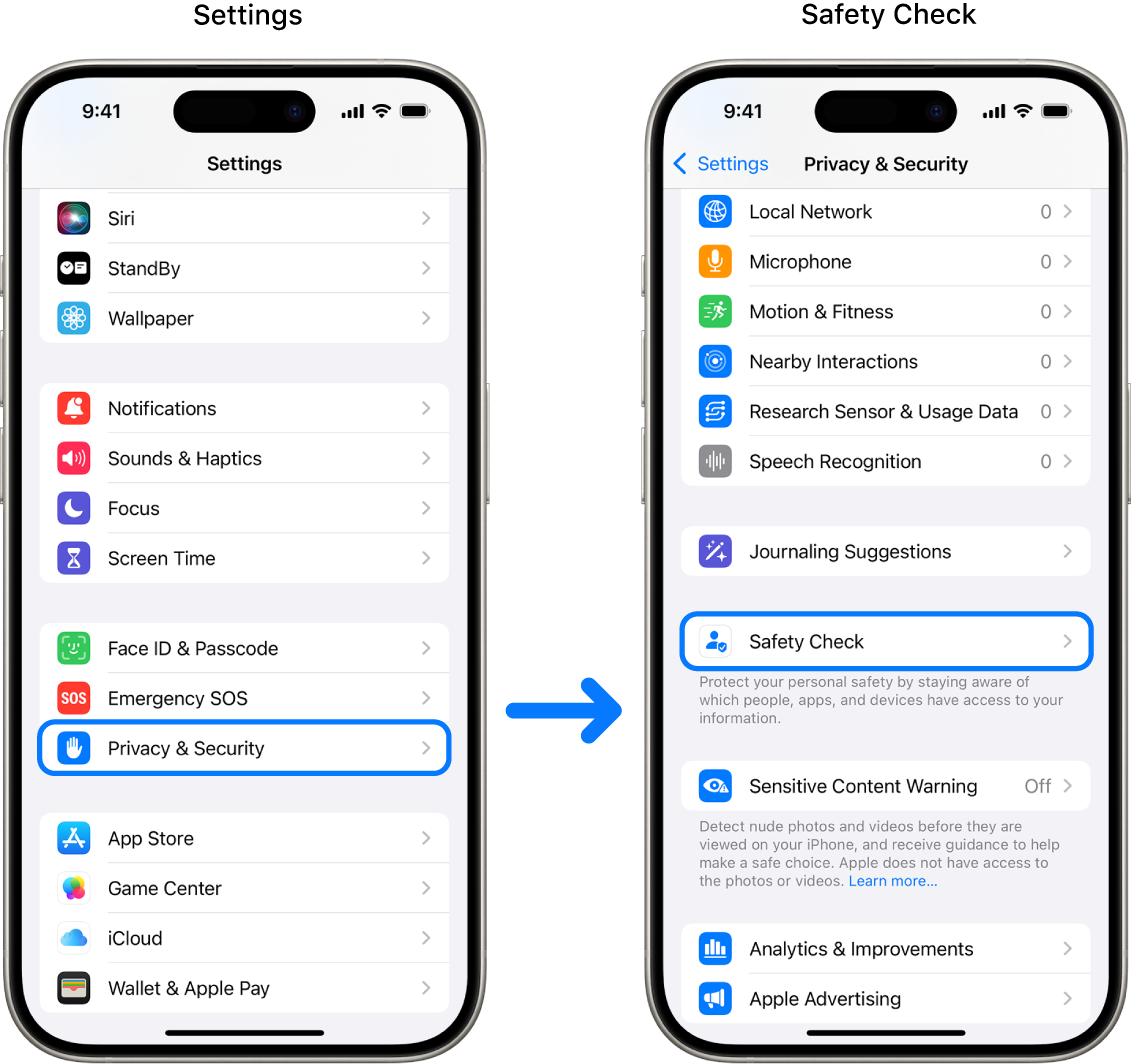 Settings

9:41

Settings

Siri

StandBy

Wallpaper

Notifications

Sounds & Haptics

Focus

Screen Time

Face ID & Passcode

SOS Emergency SOS

Privacy & Security

App Store

Game Center

iCloud

Wallet & Apple Pay

Safety Check

9:41

Settings Privacy & Security

Local Network 0

Microphone 0

Motion & Fitness 0

Nearby Interactions 0

Research Sensor & Usage Data 0

Speech Recognition 0

Journaling Suggestions

Safety Check

Protect your personal safety by staying aware of which people, apps, and devices have access to your information.

Sensitive Content Warning Off

Detect nude photos and videos before they are viewed on your iPhone, and receive guidance to help make a safe choice. Apple does not have access to the photos or videos. Learn more...

Analytics & Improvements

Apple Advertising