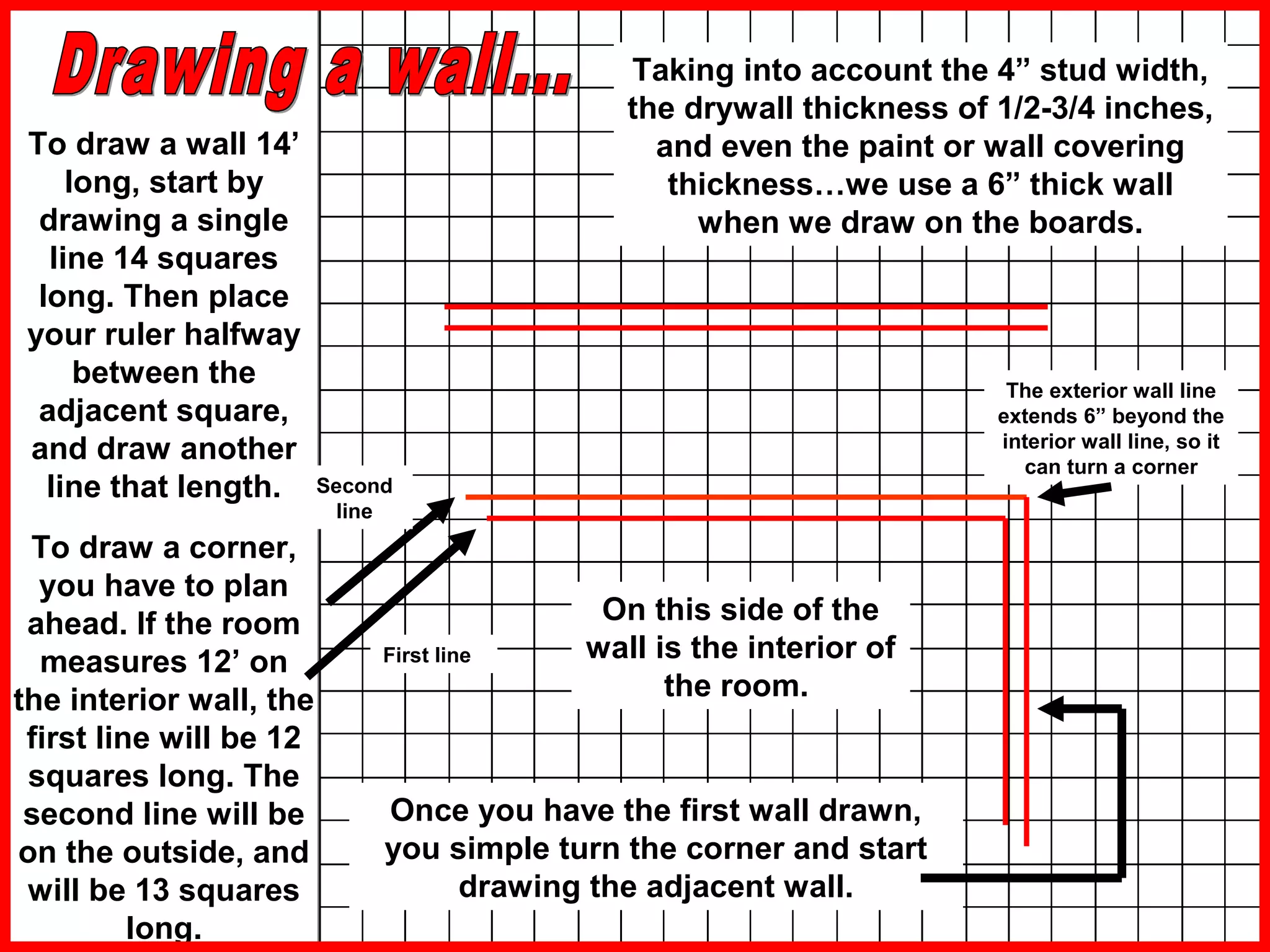 Drawing a wall…

To draw a wall 14’ long, start by drawing a single line 14 squares long. Then place your ruler halfway between the adjacent square, and draw another line that length.

To draw a corner, you have to plan ahead. If the room measures 12’ on the interior wall, the first line will be 12 squares long. The second line will be on the outside, and will be 13 squares long.

Taking into account the 4” stud width, the drywall thickness of 1/2-3/4 inches, and even the paint or wall covering thickness…we use a 6” thick wall when we draw on the boards.

The exterior wall line extends 6” beyond the interior wall line, so it can turn a corner

Second line

First line

On this side of the wall is the interior of the room.

Once you have the first wall drawn, you simple turn the corner and start drawing the adjacent wall.