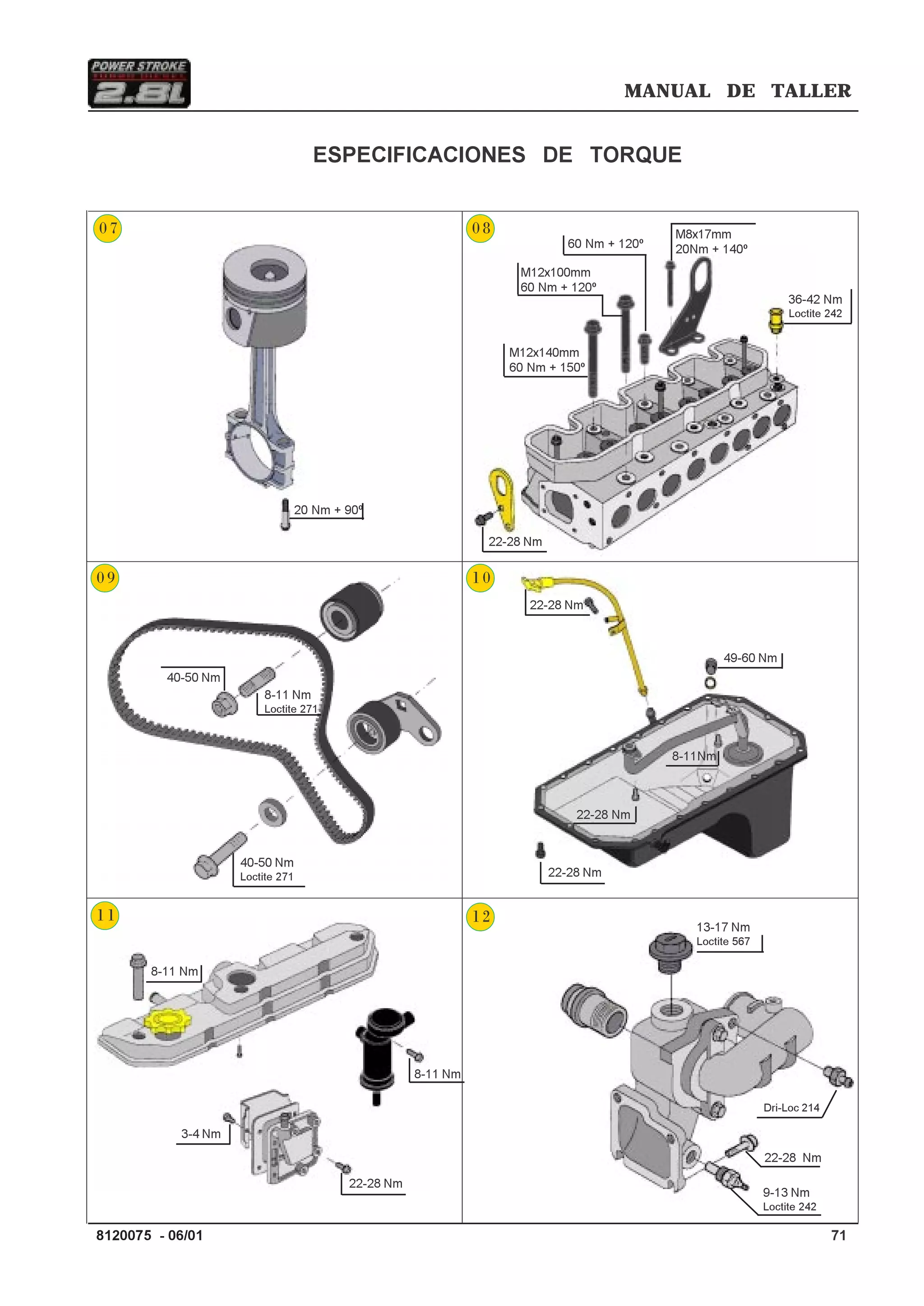 POWER STROKE
2.8L

MANUAL DE TALLER

ESPECIFICACIONES DE TORQUE

07

20 Nm + 90º

08

60 Nm + 120º

M8x17mm
20Nm + 140º

M12x100mm
60 Nm + 120º

36-42 Nm
Loctite 242

M12x140mm
60 Nm + 150º

22-28 Nm

09

40-50 Nm

8-11 Nm
Loctite 271

40-50 Nm
Loctite 271

10

22-28 Nm

49-60 Nm

8-11Nm

22-28 Nm

22-28 Nm

11

8-11 Nm

8-11 Nm

3-4 Nm

22-28 Nm

12

13-17 Nm
Loctite 567

Dri-Loc 214

22-28 Nm

9-13 Nm
Loctite 242

8120075 - 06/01

71