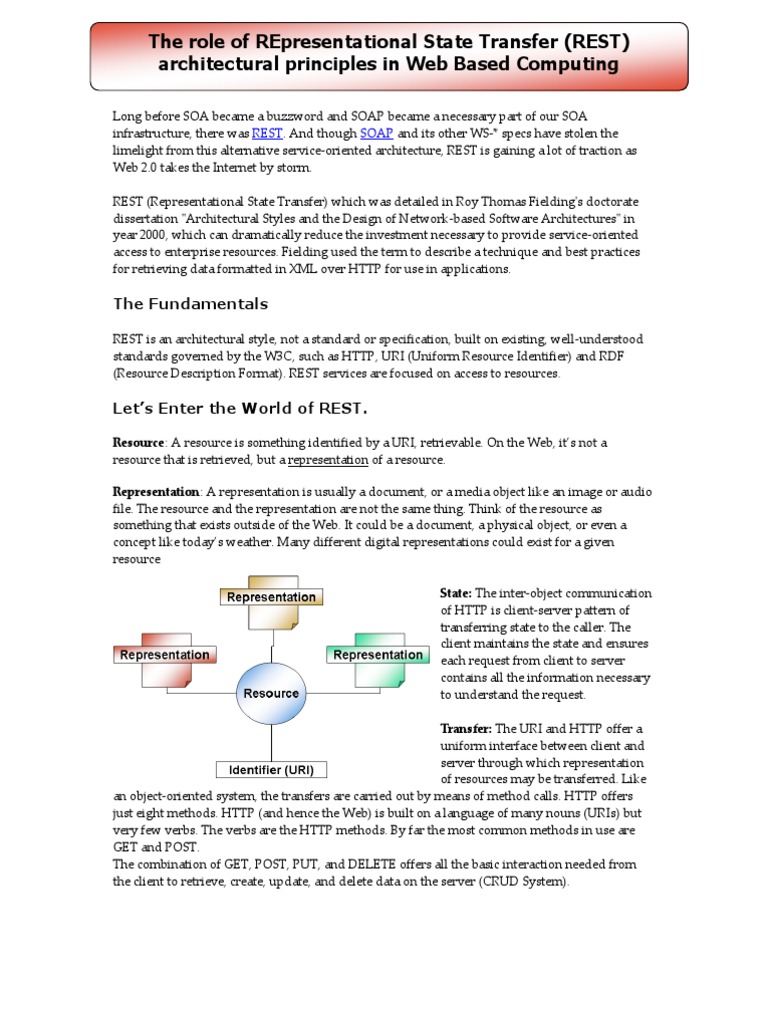 The role of REpresentational State Transfer (REST) architectural principles in Web Based Computing

Long before SOA became a buzzword and SOAP became a necessary part of our SOA infrastructure, there was REST. And though SOAP and its other WS-* specs have stolen the limelight from this alternative service-oriented architecture, REST is gaining a lot of traction as Web 2.0 takes the Internet by storm.

REST (Representational State Transfer) which was detailed in Roy Thomas Fielding's doctorate dissertation "Architectural Styles and the Design of Network-based Software Architectures" in year 2000, which can dramatically reduce the investment necessary to provide service-oriented access to enterprise resources. Fielding used the term to describe a technique and best practices for retrieving data formatted in XML over HTTP for use in applications.

The Fundamentals

REST is an architectural style, not a standard or specification, built on existing, well-understood standards governed by the W3C, such as HTTP, URI (Uniform Resource Identifier) and RDF (Resource Description Format). REST services are focused on access to resources.

Let's Enter the World of REST.

Resource: A resource is something identified by a URI, retrievable. On the Web, it's not a resource that is retrieved, but a representation of a resource.

Representation: A representation is usually a document, or a media object like an image or audio file. The resource and the representation are not the same thing. Think of the resource as something that exists outside of the Web. It could be a document, a physical object, or even a concept like today's weather. Many different digital representations could exist for a given resource

Representation
Representation
Representation
Resource
Identifier (URI)

State: The inter-object communication of HTTP is client-server pattern of transferring state to the caller. The client maintains the state and ensures each request from client to server contains all the information necessary to understand the request.

Transfer: The URI and HTTP offer a uniform interface between client and server through which representation of resources may be transferred. Like an object-oriented system, the transfers are carried out by means of method calls. HTTP offers just eight methods. HTTP (and hence the Web) is built on a language of many nouns (URIs) but very few verbs. The verbs are the HTTP methods. By far the most common methods in use are GET and POST.
The combination of GET, POST, PUT, and DELETE offers all the basic interaction needed from the client to retrieve, create, update, and delete data on the server (CRUD System).