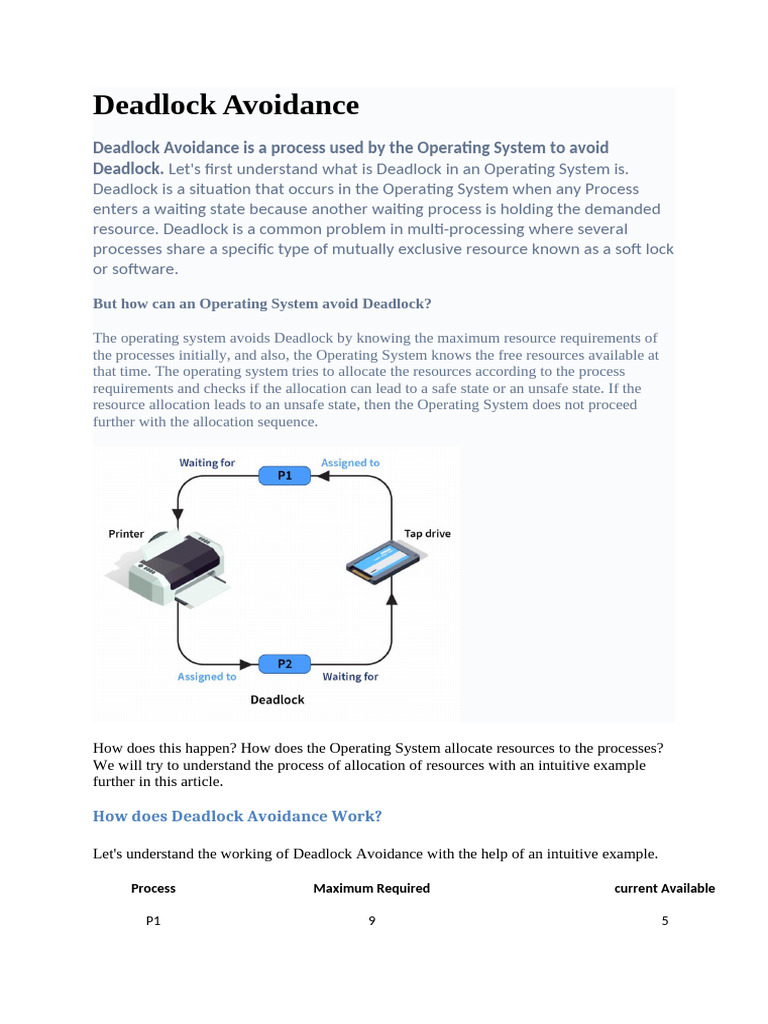 Deadlock Avoidance

Deadlock Avoidance is a process used by the Operating System to avoid Deadlock. Let's first understand what is Deadlock in an Operating System is. Deadlock is a situation that occurs in the Operating System when any Process enters a waiting state because another waiting process is holding the demanded resource. Deadlock is a common problem in multi-processing where several processes share a specific type of mutually exclusive resource known as a soft lock or software.

But how can an Operating System avoid Deadlock?

The operating system avoids Deadlock by knowing the maximum resource requirements of the processes initially, and also, the Operating System knows the free resources available at that time. The operating system tries to allocate the resources according to the process requirements and checks if the allocation can lead to a safe state or an unsafe state. If the resource allocation leads to an unsafe state, then the Operating System does not proceed further with the allocation sequence.

Waiting for
P1
Assigned to
Printer
Tap drive
Assigned to
P2
Waiting for
Deadlock

How does this happen? How does the Operating System allocate resources to the processes? We will try to understand the process of allocation of resources with an intuitive example further in this article.

How does Deadlock Avoidance Work?

Let's understand the working of Deadlock Avoidance with the help of an intuitive example.

| Process | Maximum Required | current Available |
|---|---|---|
| P1 | 9 | 5 |