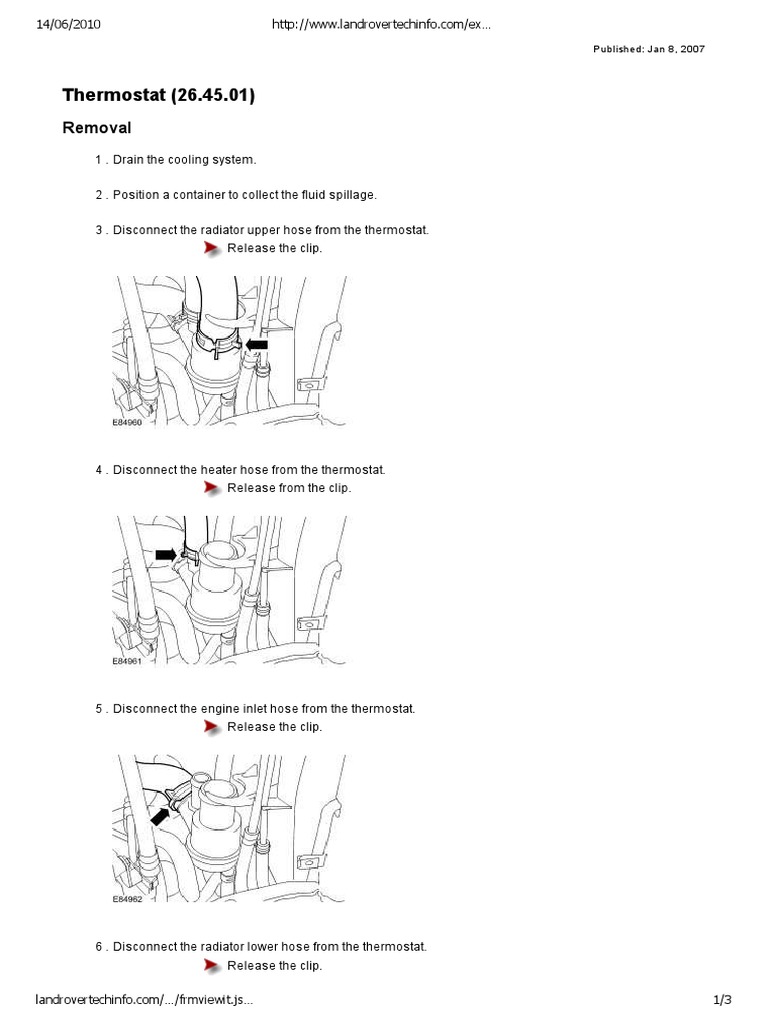 14/06/2010 http://www.landrovertechinfo.com/ex...

Published: Jan 8, 2007

Thermostat (26.45.01)

Removal

1 . Drain the cooling system.

2 . Position a container to collect the fluid spillage.

3 . Disconnect the radiator upper hose from the thermostat.

Release the clip.

E84960

4 . Disconnect the heater hose from the thermostat.

Release from the clip.

E84961

5 . Disconnect the engine inlet hose from the thermostat.

Release the clip.

E84962

6 . Disconnect the radiator lower hose from the thermostat.

Release the clip.

landrovertechinfo.com/.../frmviewit.js... 1/3