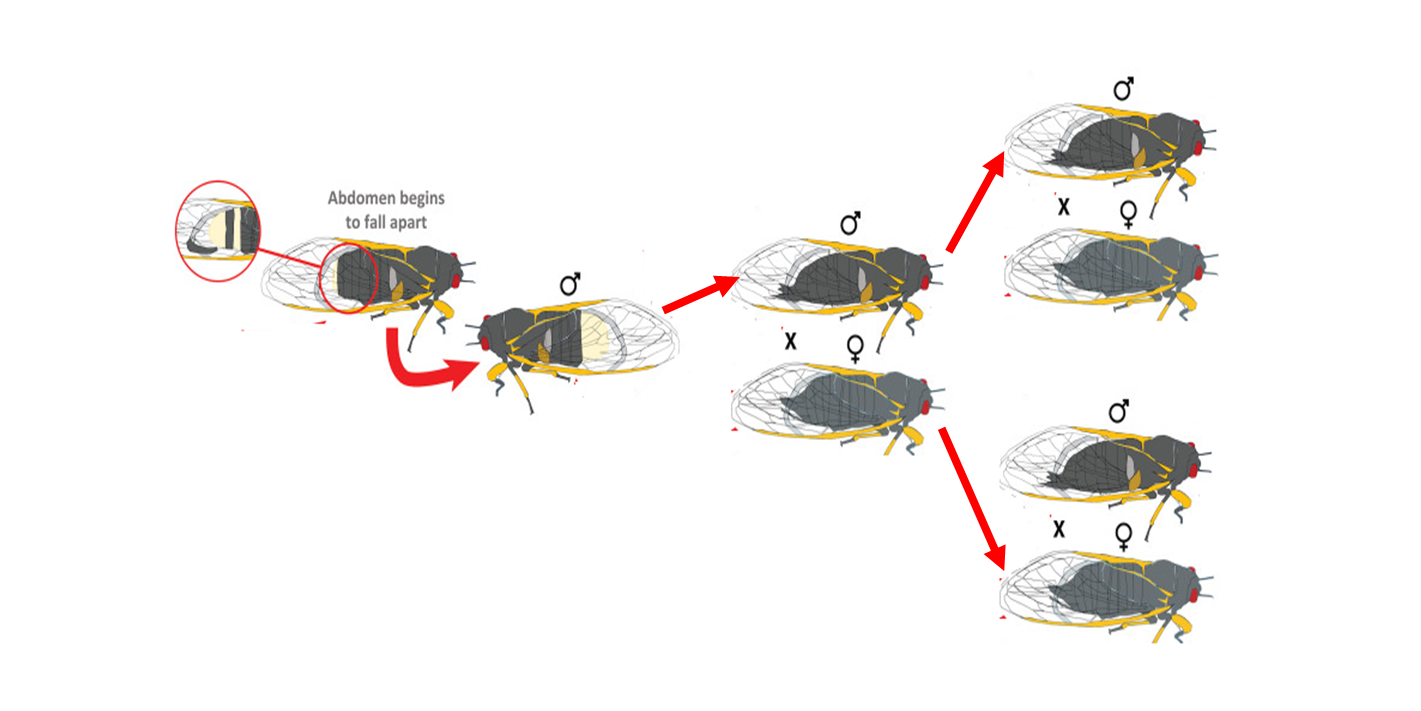 Abdomen begins to fall apart

♂

♂

X ♀

♂

X ♀

♂

X ♀